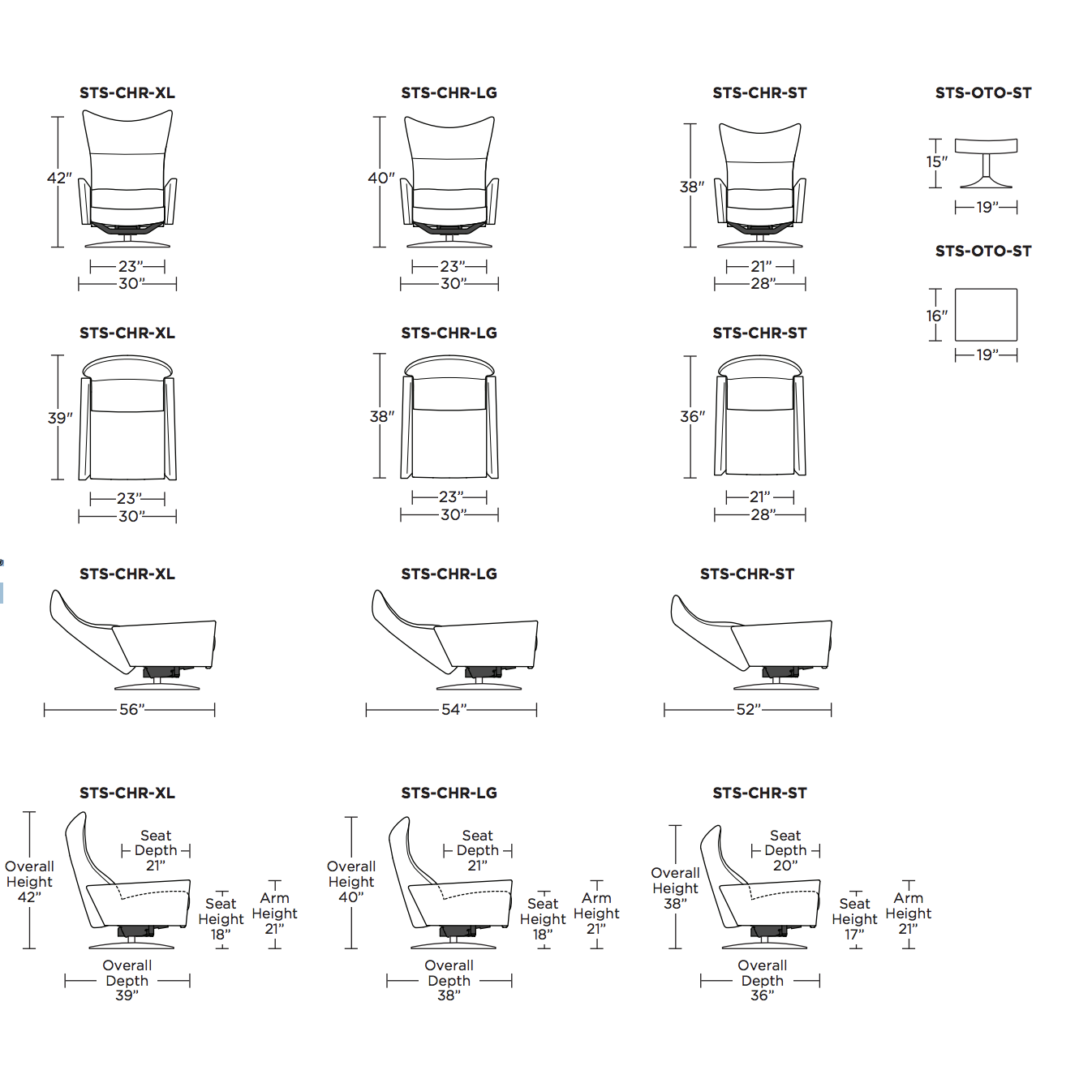 STS-CHR-XL

42"

23"
30"

STS-CHR-LG

40"

23"
30"

STS-CHR-ST

38"

21"
28"

STS-OTO-ST

15"

19"

STS-OTO-ST

16"

19"

STS-CHR-XL

39"

23"
30"

STS-CHR-LG

38"

23"
30"

STS-CHR-ST

36"

21"
28"

STS-CHR-XL

56"

STS-CHR-LG

54"

STS-CHR-ST

52"

STS-CHR-XL

Overall Height 42"

Seat Depth 21"

Seat Height 18"

Arm Height 21"

Overall Depth 39"

STS-CHR-LG

Overall Height 40"

Seat Depth 21"

Seat Height 18"

Arm Height 21"

Overall Depth 38"

STS-CHR-ST

Overall Height 38"

Seat Depth 20"

Seat Height 17"

Arm Height 21"

Overall Depth 36"